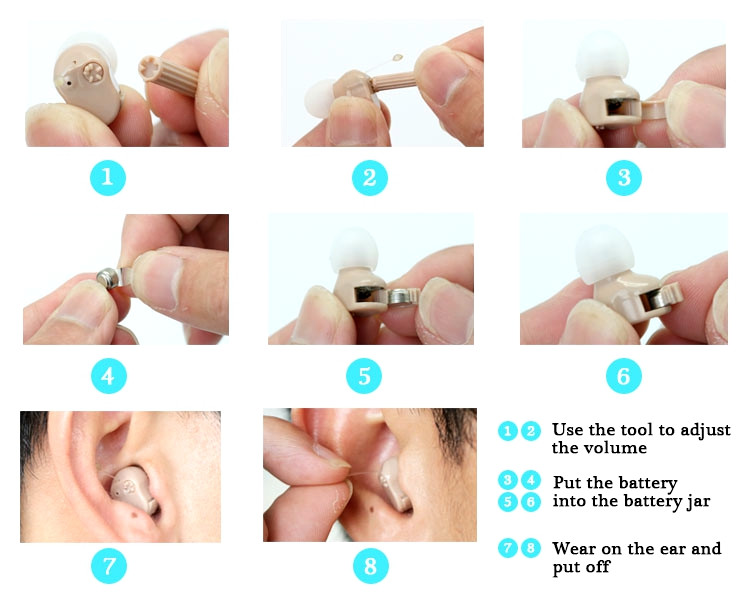 1

2

3

4

5

6

7

8

1 2 Use the tool to adjust the volume

3 4 5 6 Put the battery into the battery jar

7 8 Wear on the ear and put off